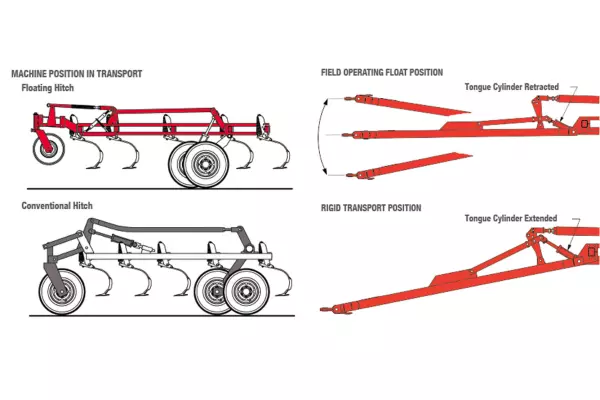 MACHINE POSITION IN TRANSPORT
Floating Hitch

Conventional Hitch

FIELD OPERATING FLOAT POSITION
Tongue Cylinder Retracted

RIGID TRANSPORT POSITION
Tongue Cylinder Extended